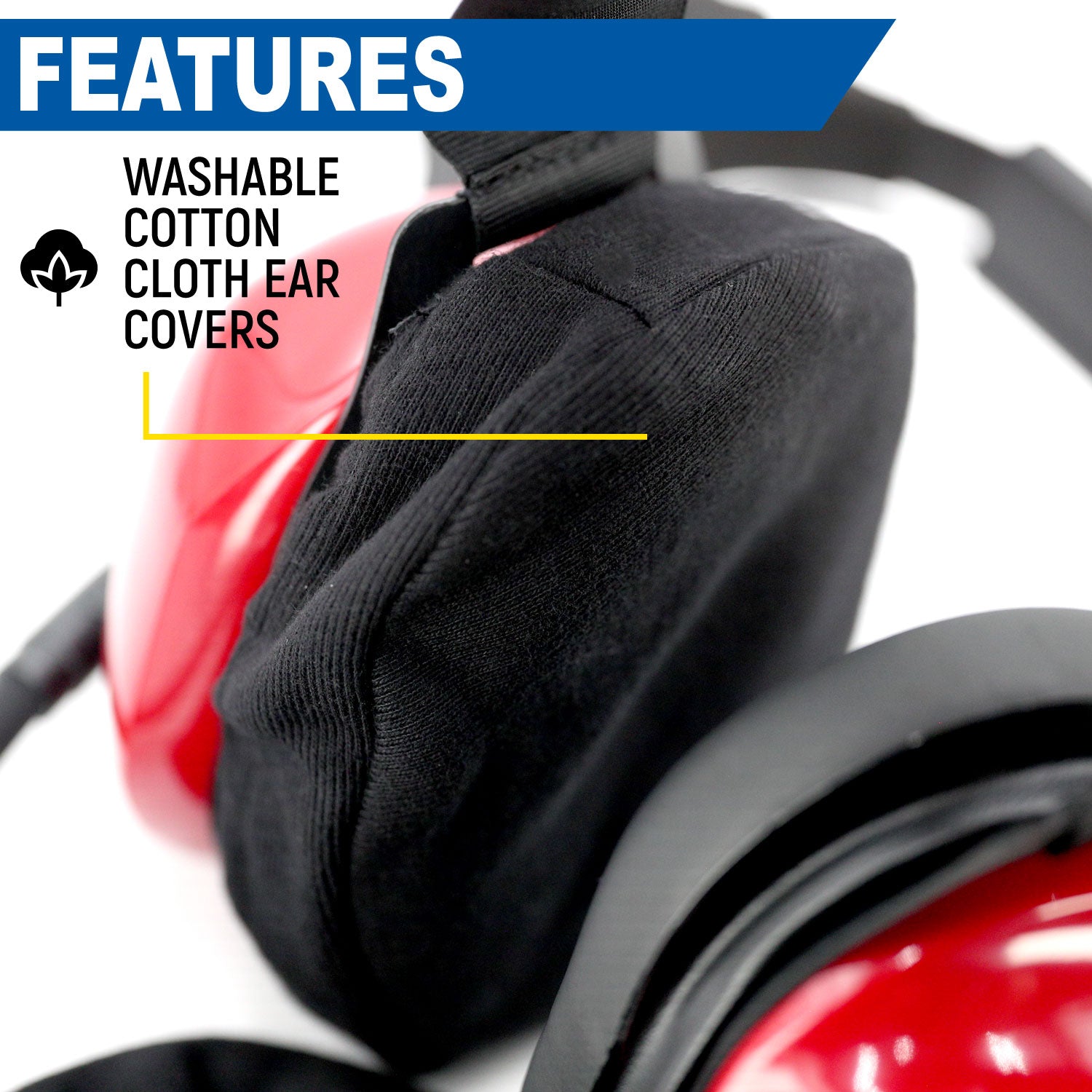 FEATURES

WASHABLE COTTON CLOTH EAR COVERS