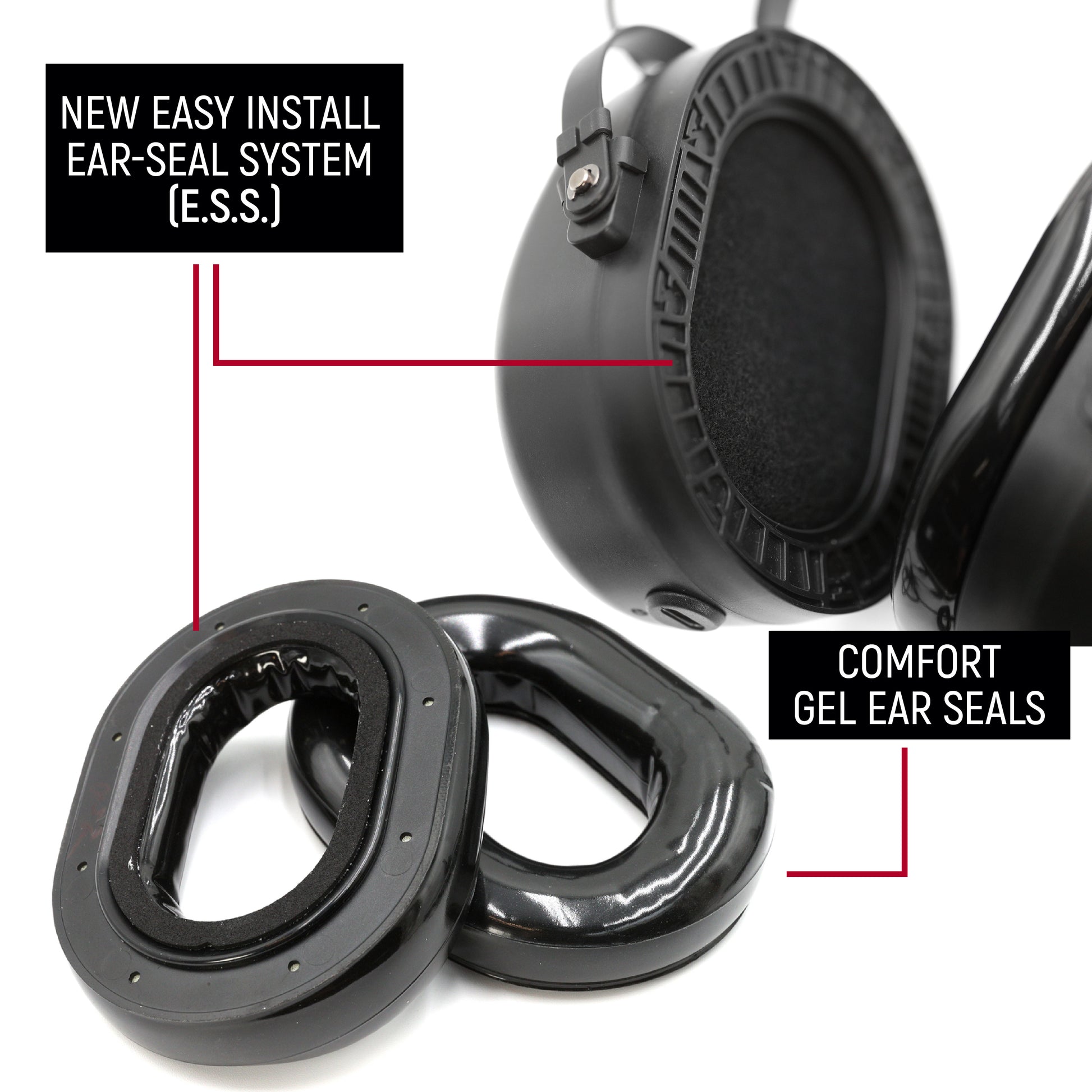 NEW EASY INSTALL EAR-SEAL SYSTEM (E.S.S.)

COMFORT GEL EAR SEALS