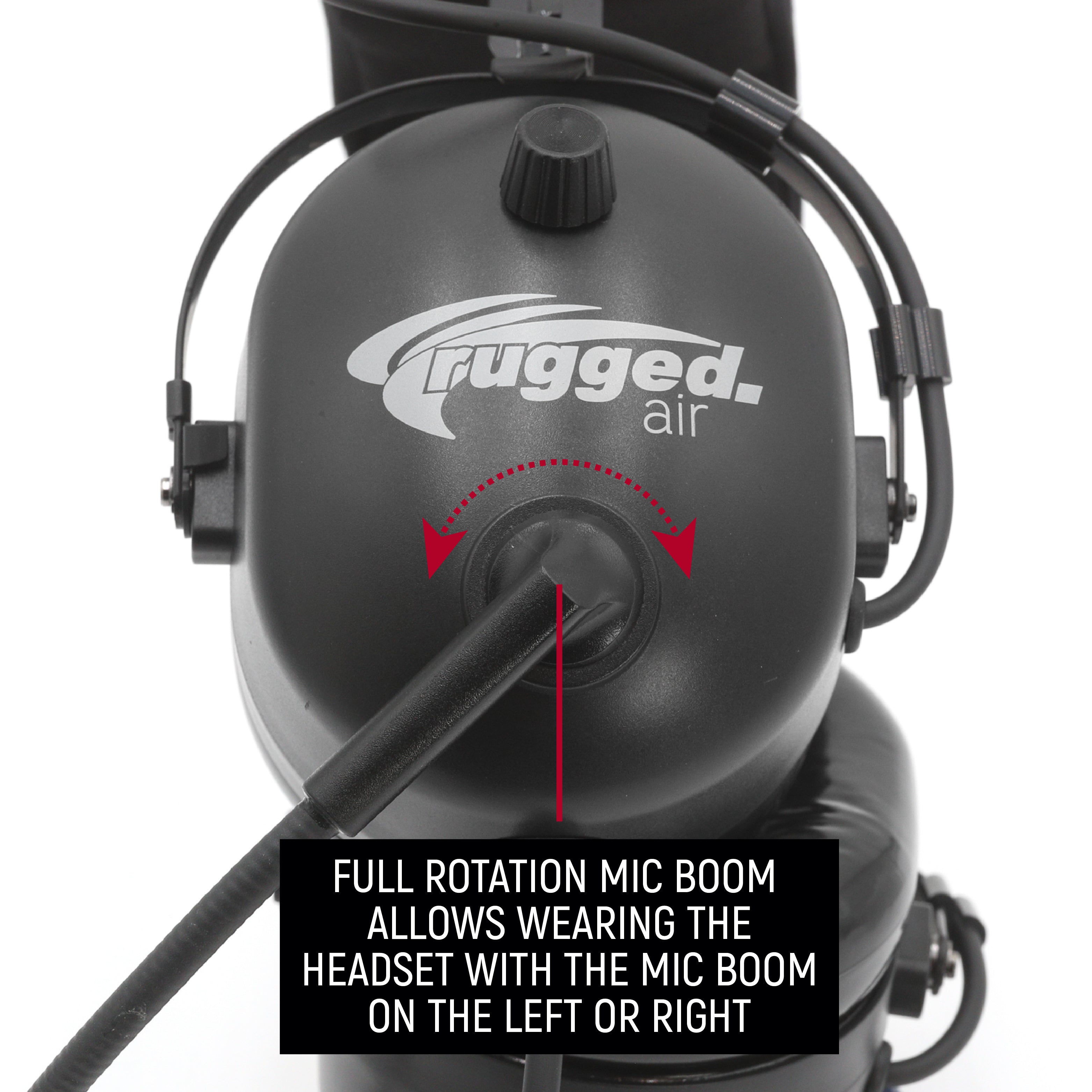 rugged.
air

FULL ROTATION MIC BOOM ALLOWS WEARING THE HEADSET WITH THE MIC BOOM ON THE LEFT OR RIGHT