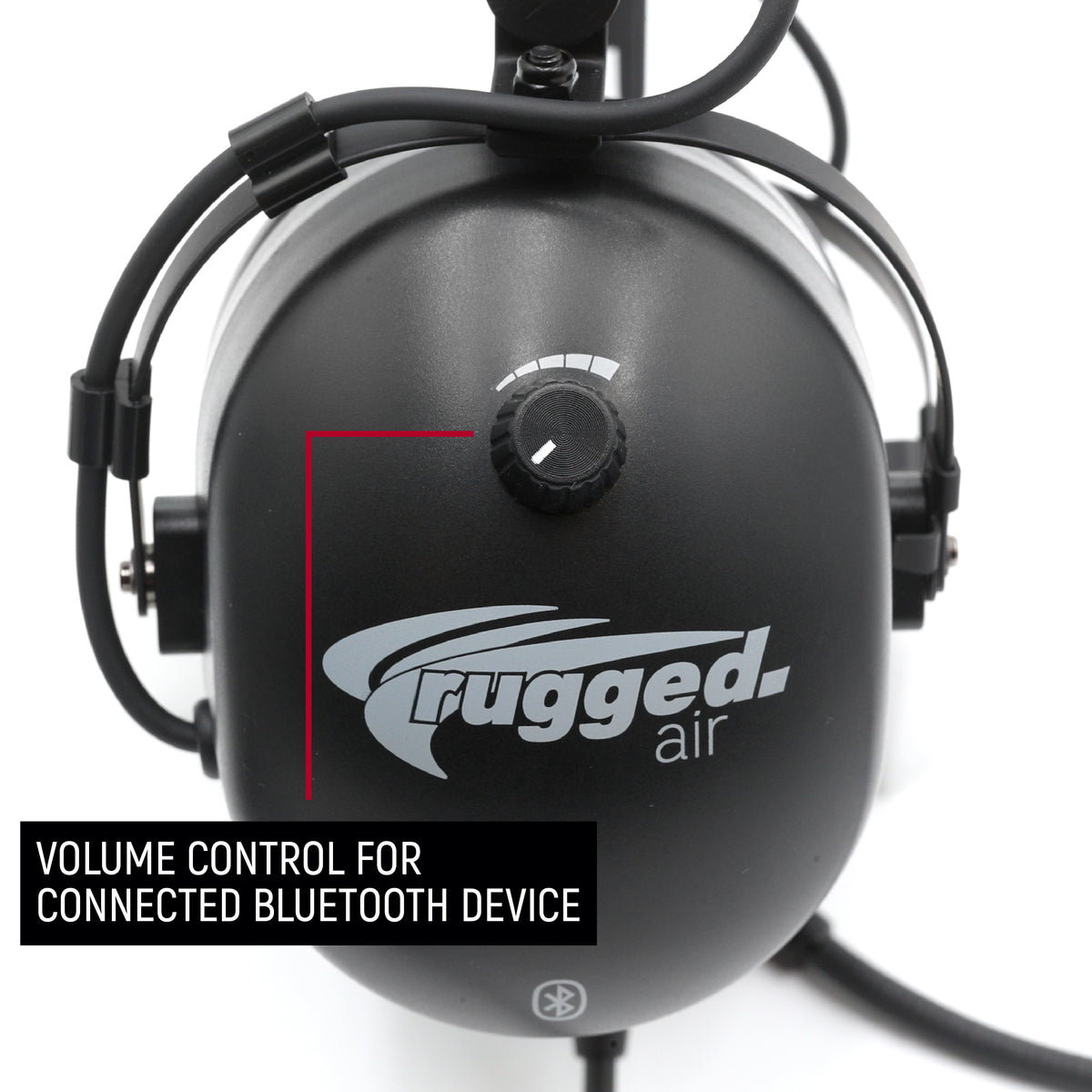 rugged.
air

VOLUME CONTROL FOR CONNECTED BLUETOOTH DEVICE