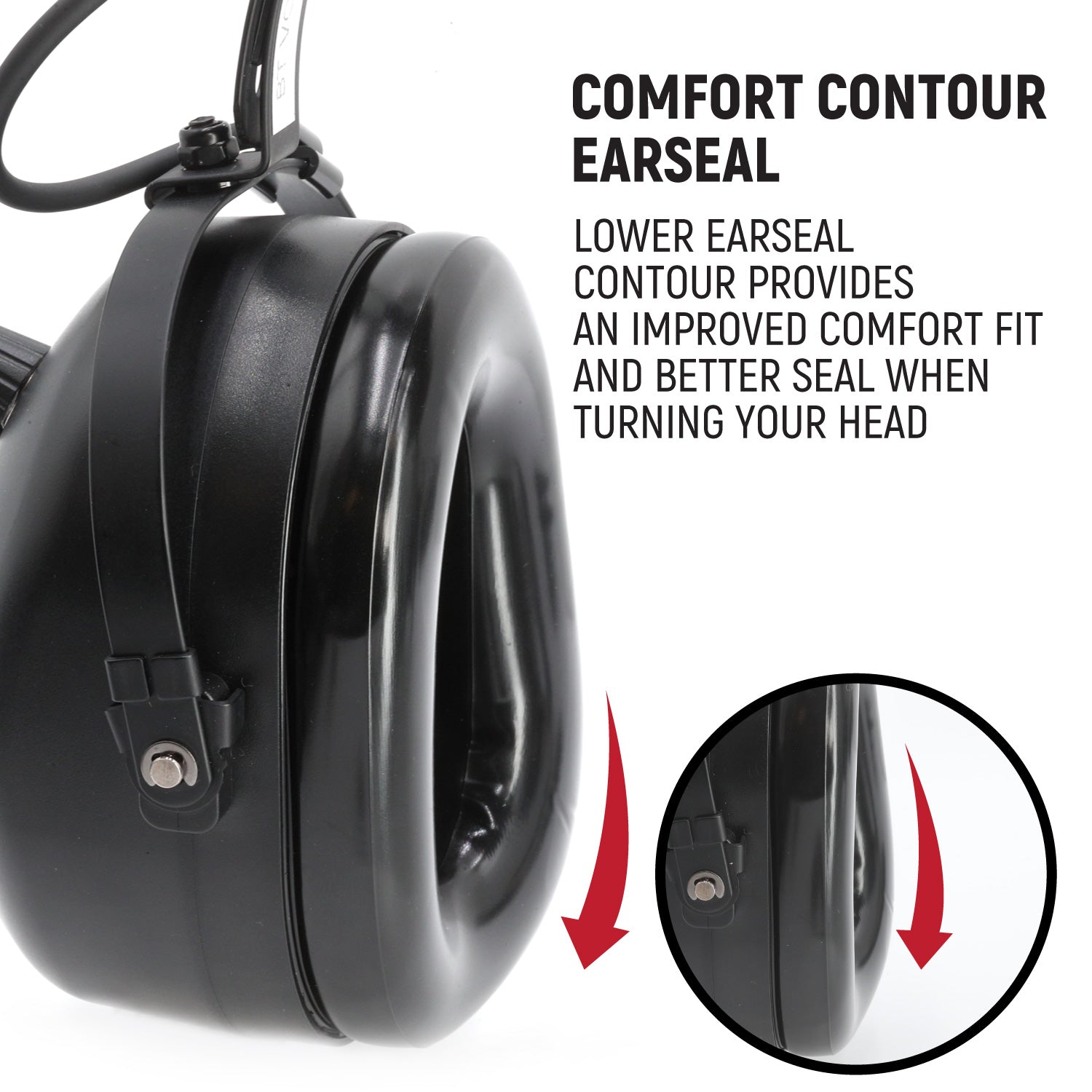 COMFORT CONTOUR EARSEAL

LOWER EARSEAL CONTOUR PROVIDES AN IMPROVED COMFORT FIT AND BETTER SEAL WHEN TURNING YOUR HEAD