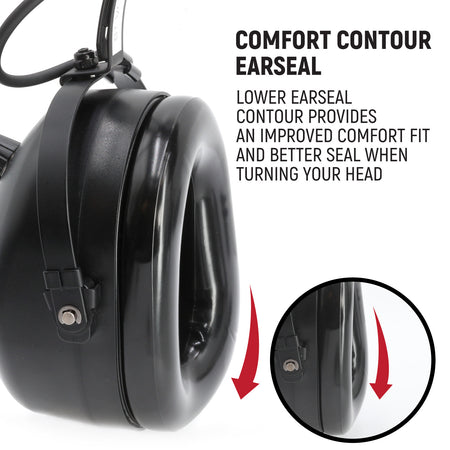 COMFORT CONTOUR EARSEAL

LOWER EARSEAL CONTOUR PROVIDES AN IMPROVED COMFORT FIT AND BETTER SEAL WHEN TURNING YOUR HEAD